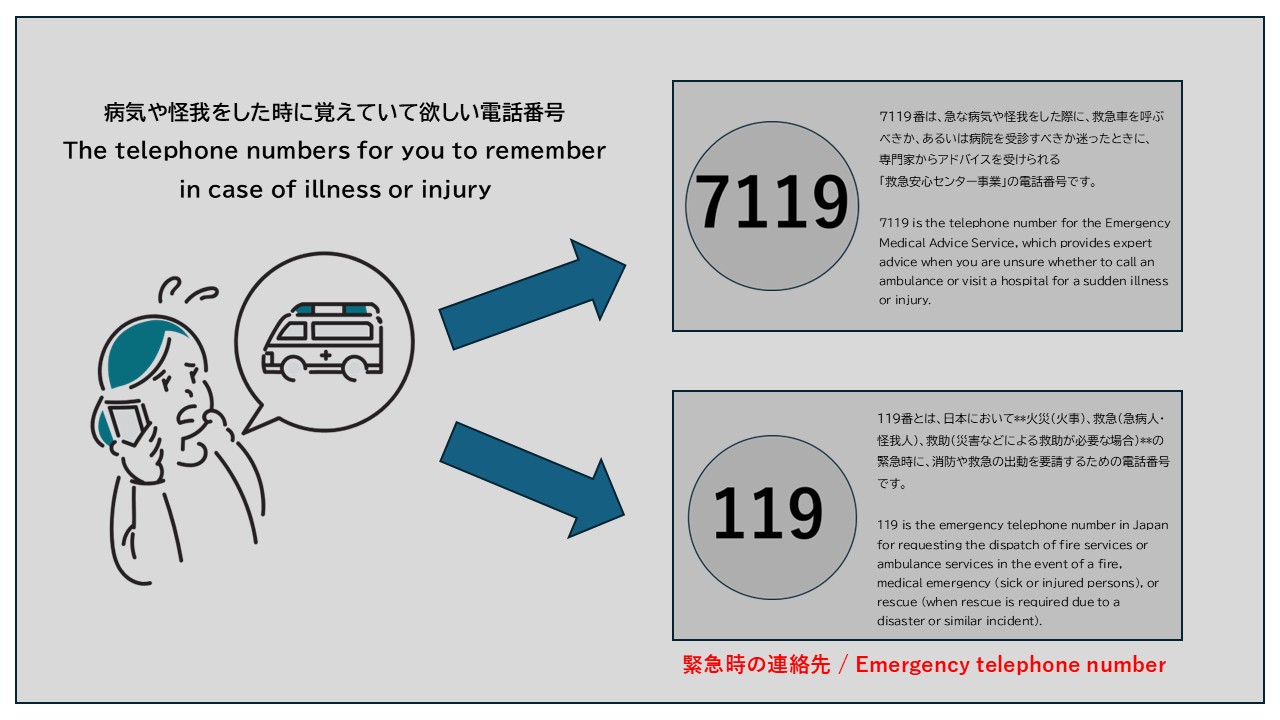 病気や怪我をした時に覚えていて欲しい電話番号
The telephone numbers for you to remember in case of illness or injury

7119

7119番は、急な病気や怪我をした際に、救急車を呼ぶべきか、あるいは病院を受診すべきか迷ったときに、専門家からアドバイスを受けられる「救急安心センター事業」の電話番号です。

7119 is the telephone number for the Emergency Medical Advice Service, which provides expert advice when you are unsure whether to call an ambulance or visit a hospital for a sudden illness or injury.

119

119番とは、日本において**火災(火事)、救急(急病人・怪我人)、救助(災害などによる救助が必要な場合)**の緊急時に、消防や救急の出動を要請するための電話番号です。

119 is the emergency telephone number in Japan for requesting the dispatch of fire services or ambulance services in the event of a fire, medical emergency (sick or injured persons), or rescue (when rescue is required due to a disaster or similar incident).

緊急時の連絡先 / Emergency telephone number